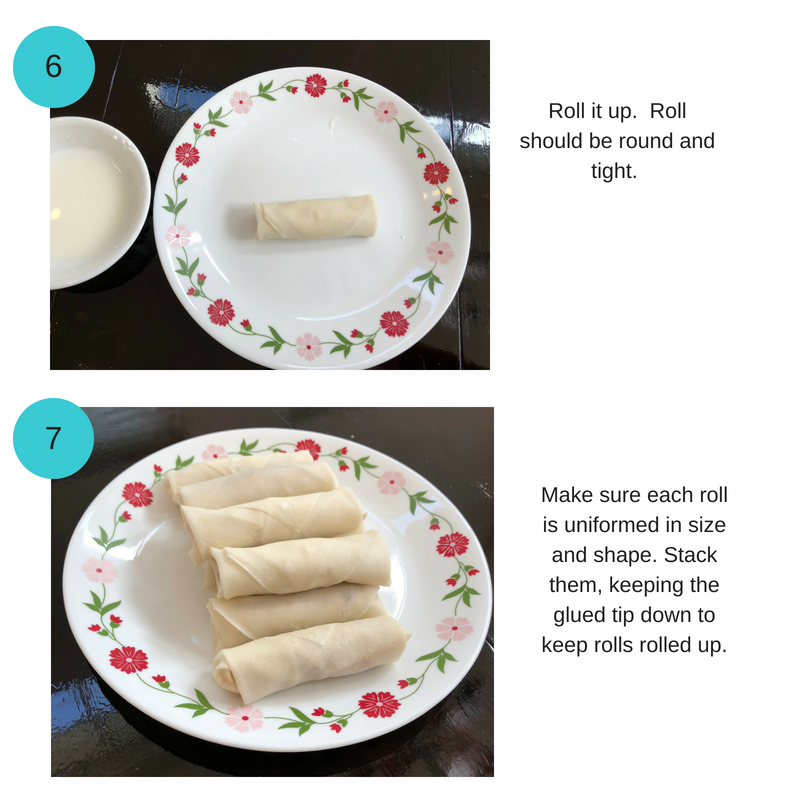 6

Roll it up. Roll should be round and tight.

7

Make sure each roll is uniformed in size and shape. Stack them, keeping the glued tip down to keep rolls rolled up.